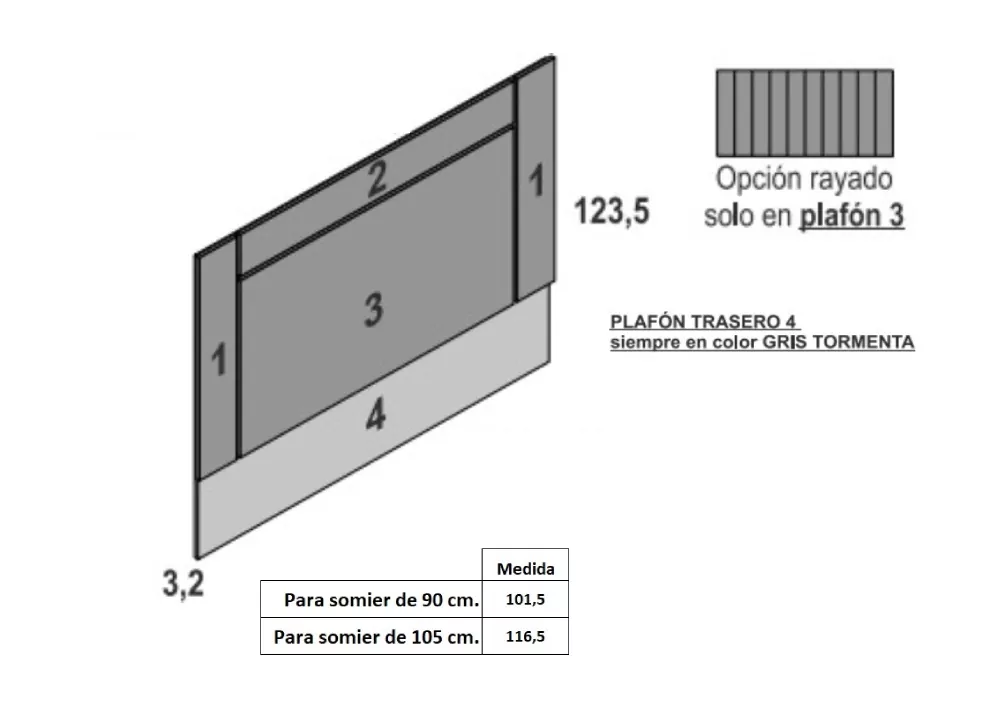 2

1

123,5

3

1

4

3,2

Opción rayado
solo en plafón 3

PLAFÓN TRASERO 4
siempre en color GRIS TORMENTA

| | Medida |
|---|---|
| Para somier de 90 cm. | 101,5 |
| Para somier de 105 cm. | 116,5 |